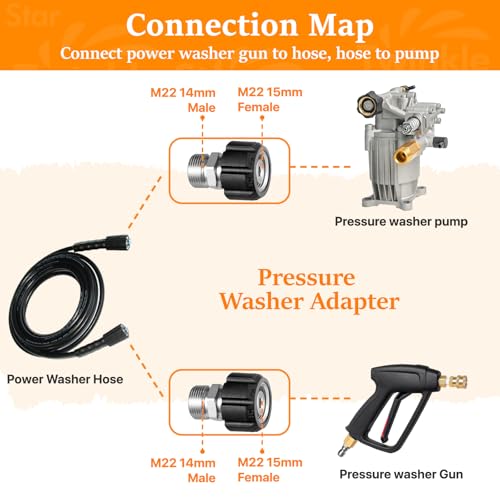 Connection Map
Connect power washer gun to hose, hose to pump

M22 14mm Male
M22 15mm Female

Pressure washer pump

Pressure Washer Adapter

Power Washer Hose

M22 14mm Male
M22 15mm Female

Pressure washer Gun