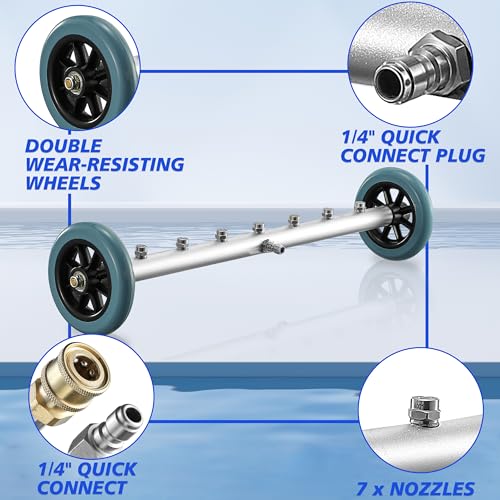 DOUBLE WEAR-RESISTING WHEELS

1/4" QUICK CONNECT PLUG

1/4" QUICK CONNECT

7 x NOZZLES