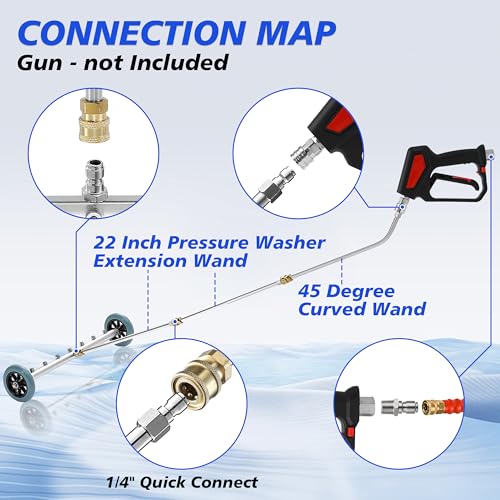 CONNECTION MAP
Gun - not Included

22 Inch Pressure Washer Extension Wand

45 Degree Curved Wand

1/4" Quick Connect