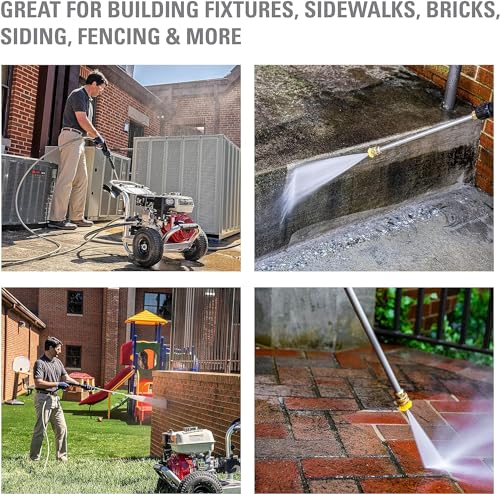 GREAT FOR BUILDING FIXTURES, SIDEWALKS, BRICKS, SIDING, FENCING & MORE