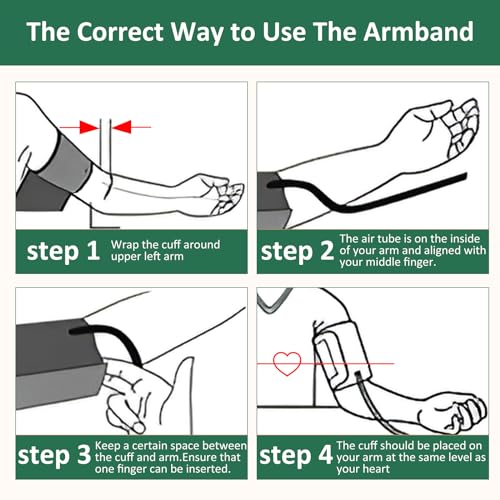 The Correct Way to Use The Armband

step 1 Wrap the cuff around upper left arm

step 2 The air tube is on the inside of your arm and aligned with your middle finger.

step 3 Keep a certain space between the cuff and arm.Ensure that one finger can be inserted.

step 4 The cuff should be placed on your arm at the same level as your heart