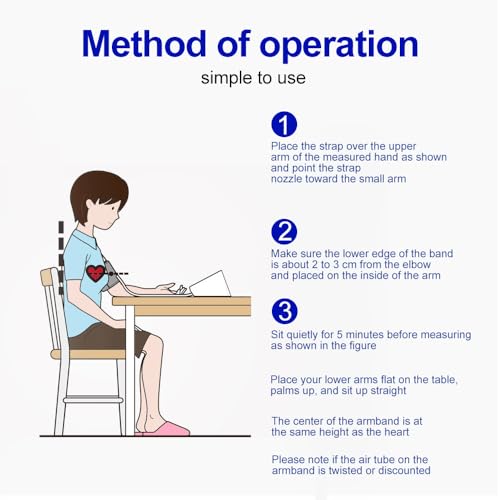 Method of operation

simple to use

1

Place the strap over the upper arm of the measured hand as shown and point the strap nozzle toward the small arm

2

Make sure the lower edge of the band is about 2 to 3 cm from the elbow and placed on the inside of the arm

3

Sit quietly for 5 minutes before measuring as shown in the figure

Place your lower arms flat on the table, palms up, and sit up straight

The center of the armband is at the same height as the heart

Please note if the air tube on the armband is twisted or discounted