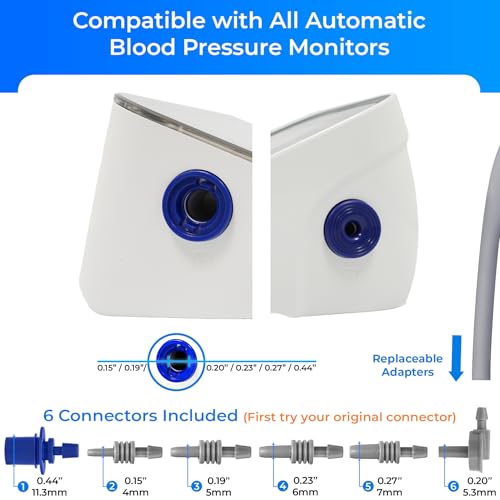 Compatible with All Automatic Blood Pressure Monitors

0.15" / 0.19"/ 0.20" / 0.23" / 0.27" / 0.44"

Replaceable Adapters

6 Connectors Included (First try your original connector)

1 0.44" 11.3mm
2 0.15" 4mm
3 0.19" 5mm
4 0.23" 6mm
5 0.27" 7mm
6 0.20" 5.3mm